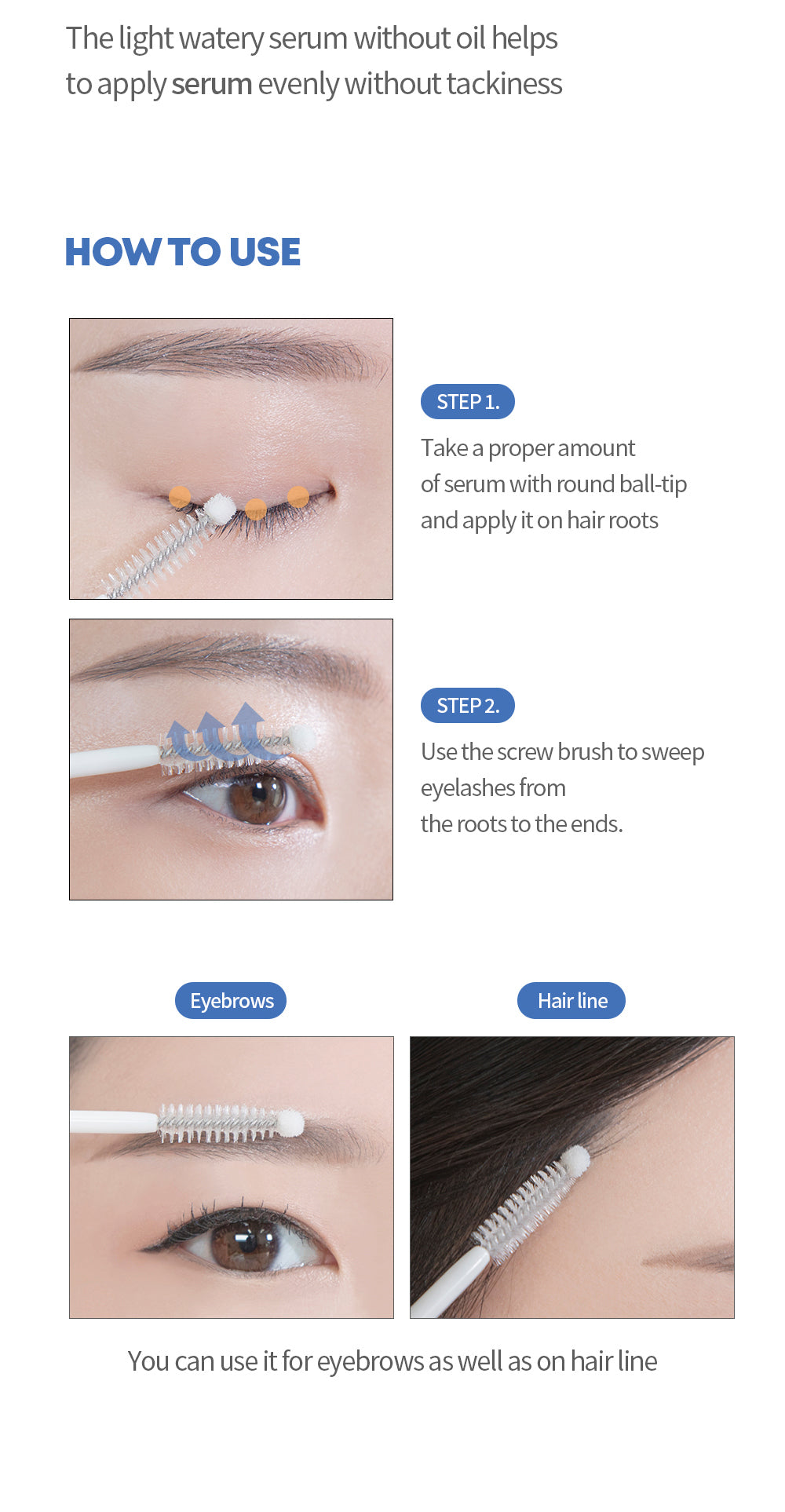 The light watery serum without oil helps to apply serum evenly without tackiness

HOW TO USE

STEP 1.

Take a proper amount of serum with round ball-tip and apply it on hair roots

STEP 2.

Use the screw brush to sweep eyelashes from the roots to the ends.

Eyebrows

Hair line

You can use it for eyebrows as well as on hair line